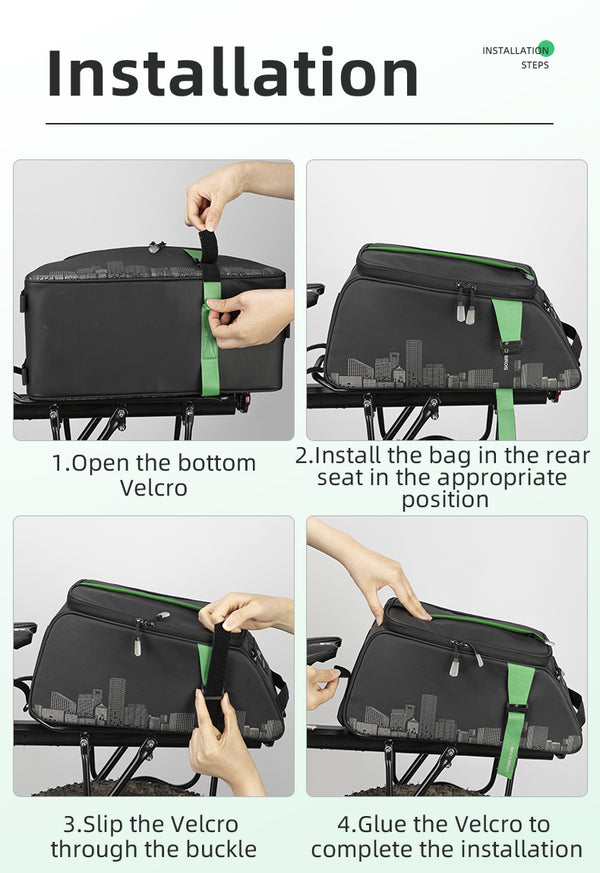 Installation

INSTALLATION STEPS

1.Open the bottom Velcro

2.Install the bag in the rear seat in the appropriate position

3.Slip the Velcro through the buckle

4.Glue the Velcro to complete the installation