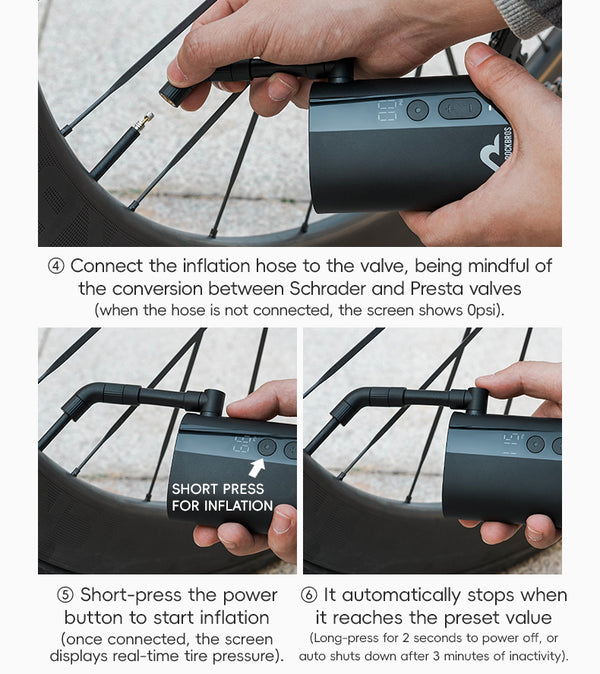 ROCKBROS

④ Connect the inflation hose to the valve, being mindful of the conversion between Schrader and Presta valves (when the hose is not connected, the screen shows 0psi).

SHORT PRESS FOR INFLATION

⑤ Short-press the power button to start inflation (once connected, the screen displays real-time tire pressure).

⑥ It automatically stops when it reaches the preset value (Long-press for 2 seconds to power off, or auto shuts down after 3 minutes of inactivity).