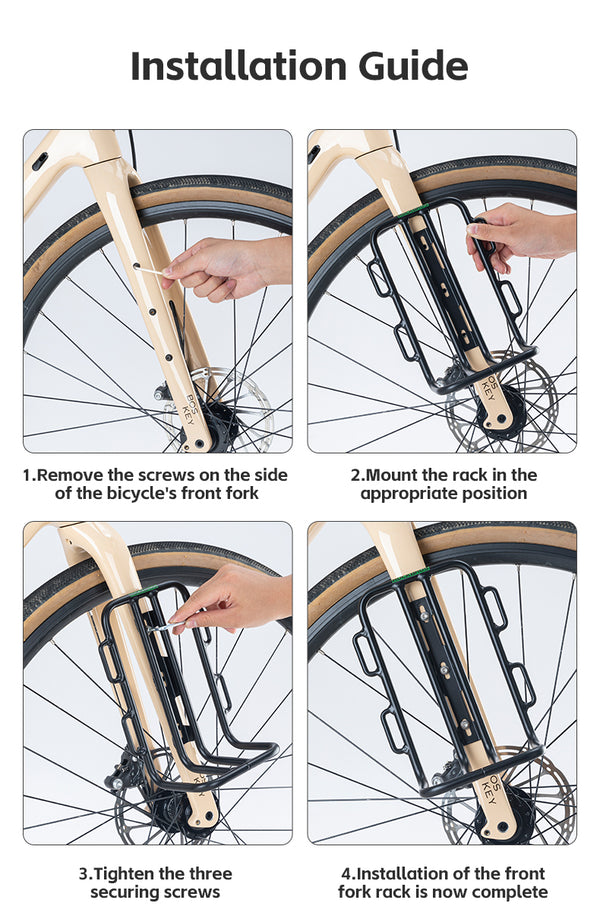 Installation Guide

BOS KEY

1.Remove the screws on the side of the bicycle's front fork

BOS KEY

2.Mount the rack in the appropriate position

3.Tighten the three securing screws

BOS KEY

4.Installation of the front fork rack is now complete