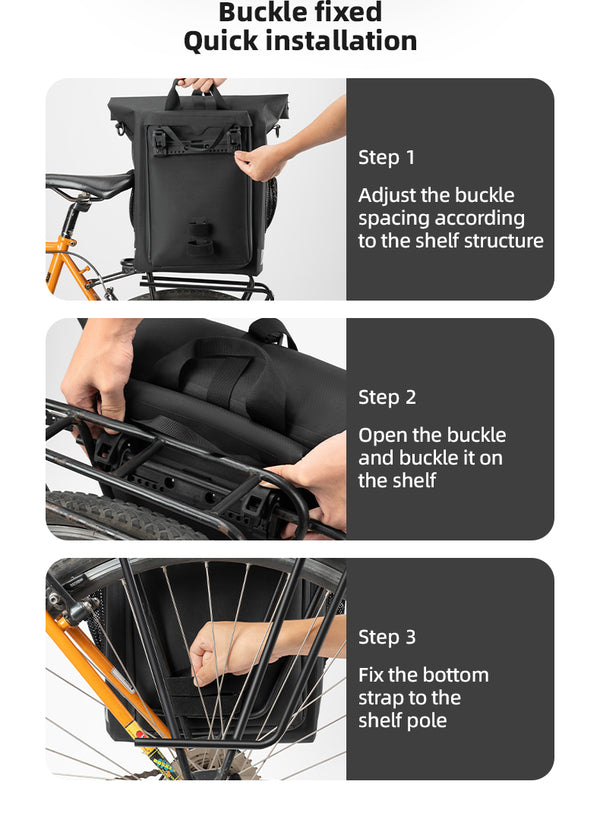 Buckle fixed
Quick installation

Step 1

Adjust the buckle spacing according to the shelf structure

Step 2

Open the buckle and buckle it on the shelf

Step 3

Fix the bottom strap to the shelf pole