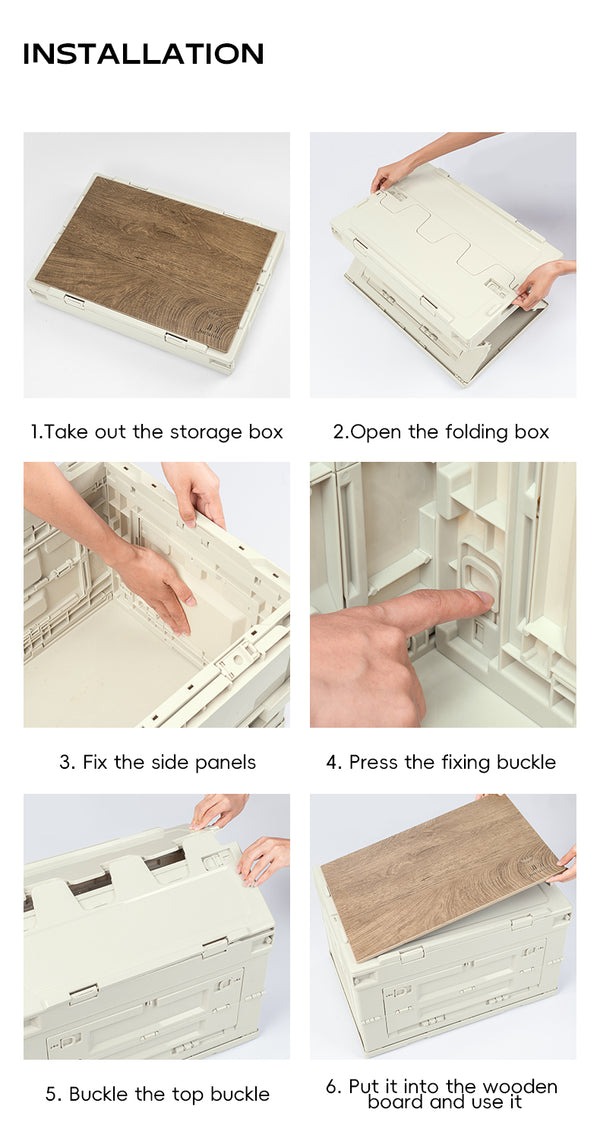 INSTALLATION

1.Take out the storage box

2.Open the folding box

3. Fix the side panels

4. Press the fixing buckle

5. Buckle the top buckle

6. Put it into the wooden board and use it