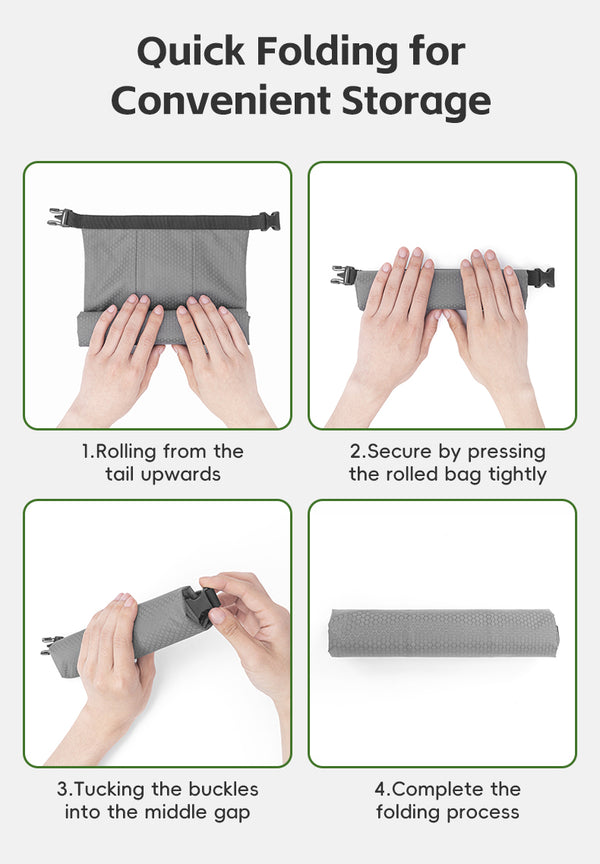 Quick Folding for Convenient Storage

1.Rolling from the tail upwards

2.Secure by pressing the rolled bag tightly

3.Tucking the buckles into the middle gap

4.Complete the folding process