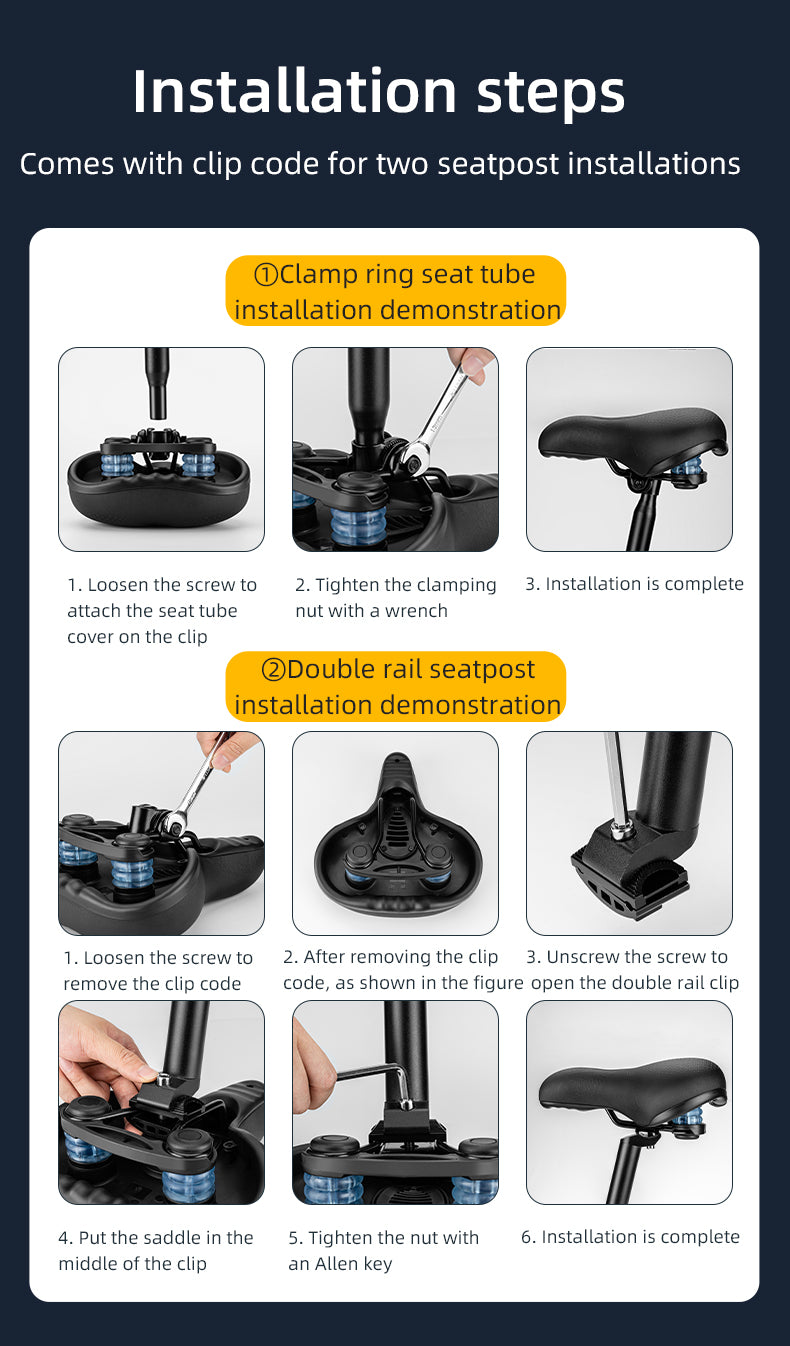 Installation steps

Comes with clip code for two seatpost installations

①Clamp ring seat tube installation demonstration

1. Loosen the screw to attach the seat tube cover on the clip

2. Tighten the clamping nut with a wrench

3. Installation is complete

②Double rail seatpost installation demonstration

1. Loosen the screw to remove the clip code

2. After removing the clip code, as shown in the figure

3. Unscrew the screw to open the double rail clip

4. Put the saddle in the middle of the clip

5. Tighten the nut with an Allen key

6. Installation is complete