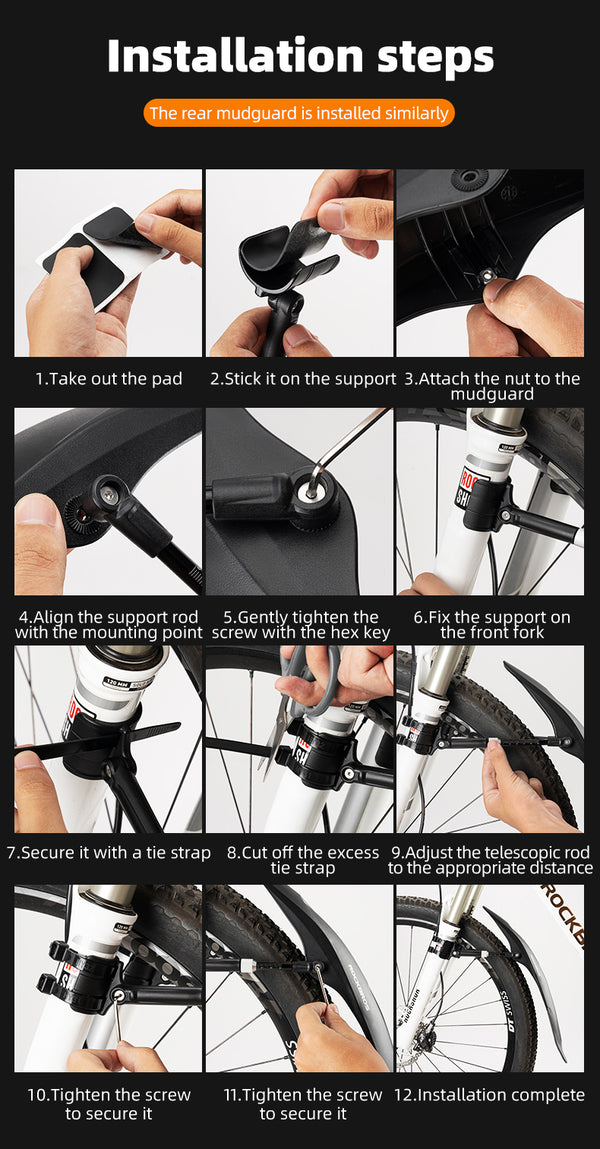 Installation steps

The rear mudguard is installed similarly

1.Take out the pad

2.Stick it on the support

3.Attach the nut to the mudguard

4.Align the support rod with the mounting point

5.Gently tighten the screw with the hex key

6.Fix the support on the front fork

7.Secure it with a tie strap

8.Cut off the excess tie strap

9.Adjust the telescopic rod to the appropriate distance

10.Tighten the screw to secure it

11.Tighten the screw to secure it

12.Installation complete