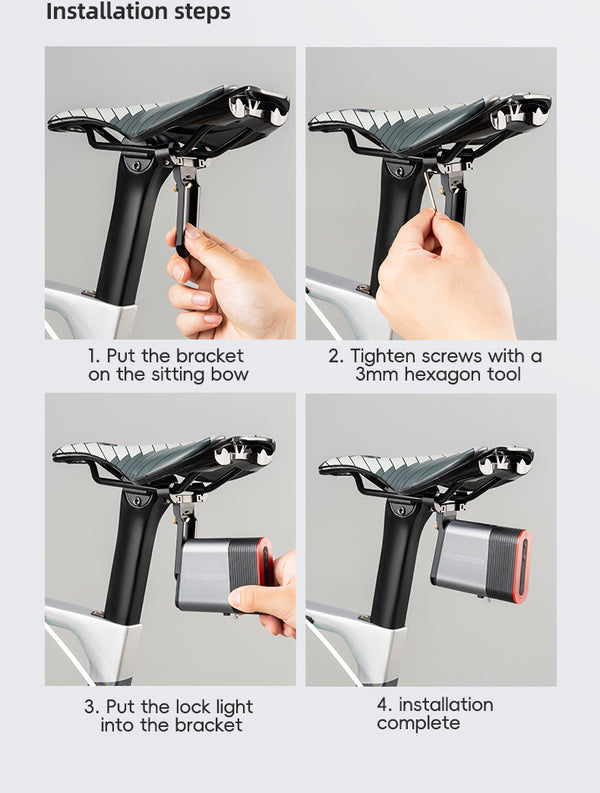 Installation steps

1. Put the bracket on the sitting bow

2. Tighten screws with a 3mm hexagon tool

3. Put the lock light into the bracket

4. installation complete