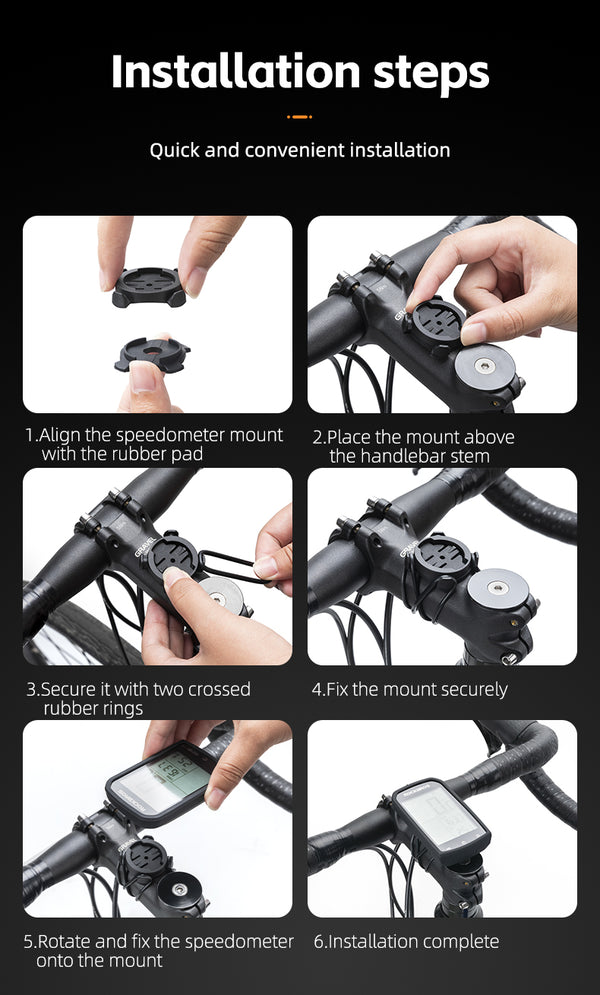 Installation steps

Quick and convenient installation

1.Align the speedometer mount with the rubber pad

2.Place the mount above the handlebar stem

3.Secure it with two crossed rubber rings

4.Fix the mount securely

5.Rotate and fix the speedometer onto the mount

6.Installation complete