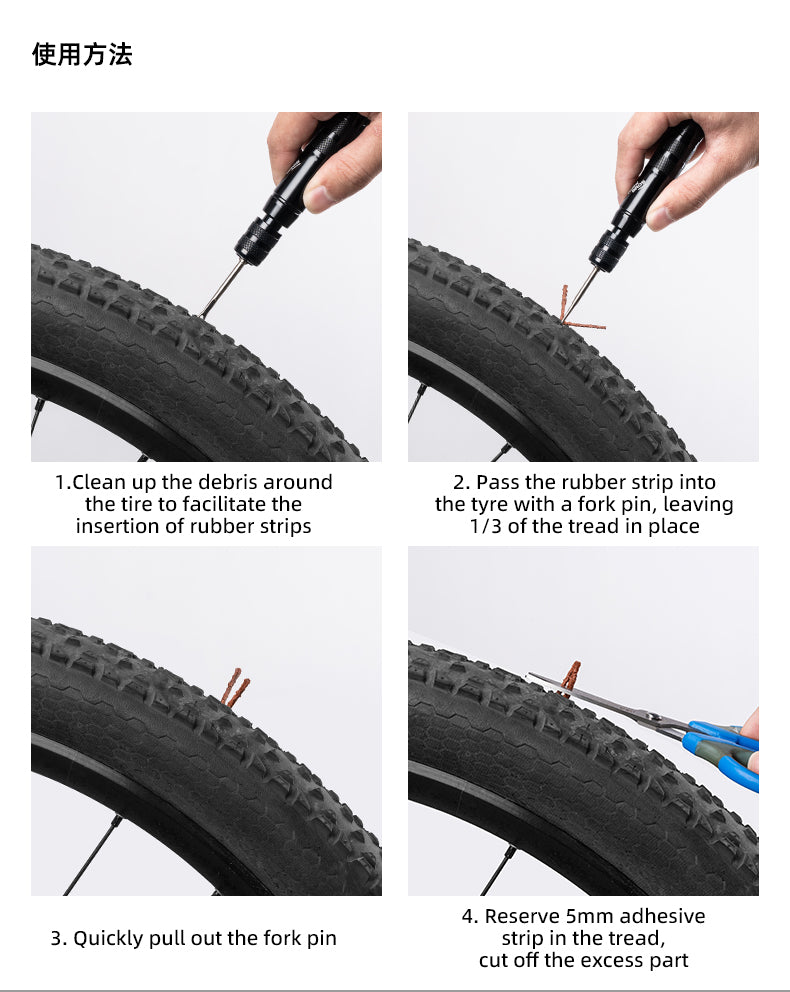 使用方法

1.Clean up the debris around the tire to facilitate the insertion of rubber strips

2. Pass the rubber strip into the tyre with a fork pin, leaving 1/3 of the tread in place

3. Quickly pull out the fork pin

4. Reserve 5mm adhesive strip in the tread, cut off the excess part