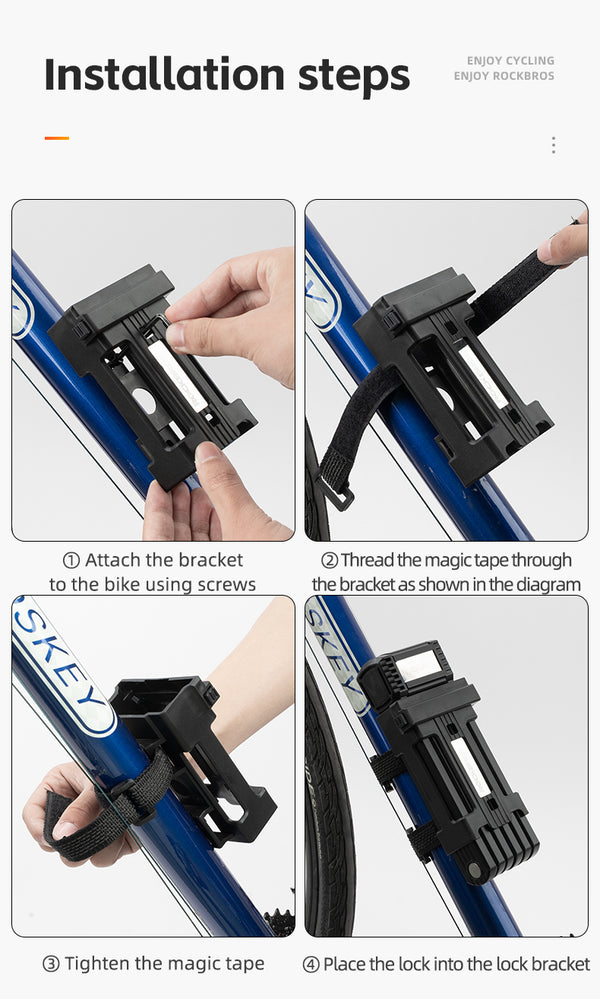 Installation steps

ENJOY CYCLING
ENJOY ROCKBROS

① Attach the bracket to the bike using screws

② Thread the magic tape through the bracket as shown in the diagram

SKEY

SKEY

③ Tighten the magic tape

④ Place the lock into the lock bracket