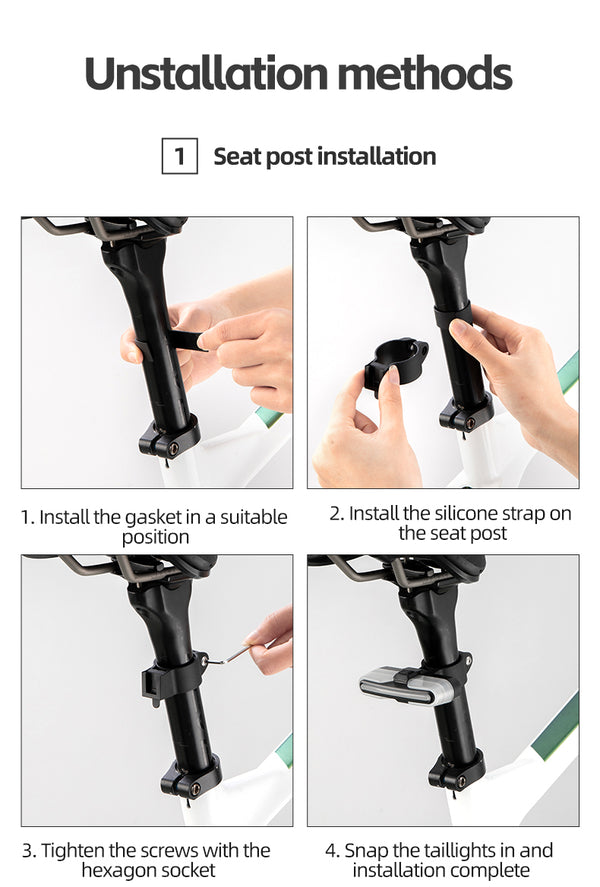 Unstallation methods

1 Seat post installation

1. Install the gasket in a suitable position

2. Install the silicone strap on the seat post

3. Tighten the screws with the hexagon socket

4. Snap the taillights in and installation complete