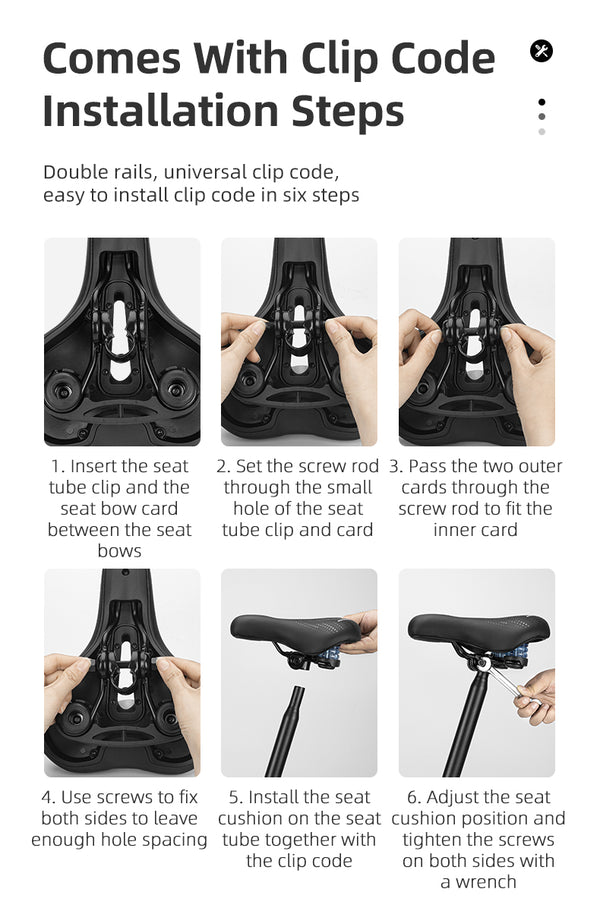 Comes With Clip Code Installation Steps

Double rails, universal clip code, easy to install clip code in six steps

1. Insert the seat tube clip and the seat bow card between the seat bows

2. Set the screw rod through the small hole of the seat tube clip and card

3. Pass the two outer cards through the screw rod to fit the inner card

4. Use screws to fix both sides to leave enough hole spacing

5. Install the seat cushion on the seat tube together with the clip code

6. Adjust the seat cushion position and tighten the screws on both sides with a wrench