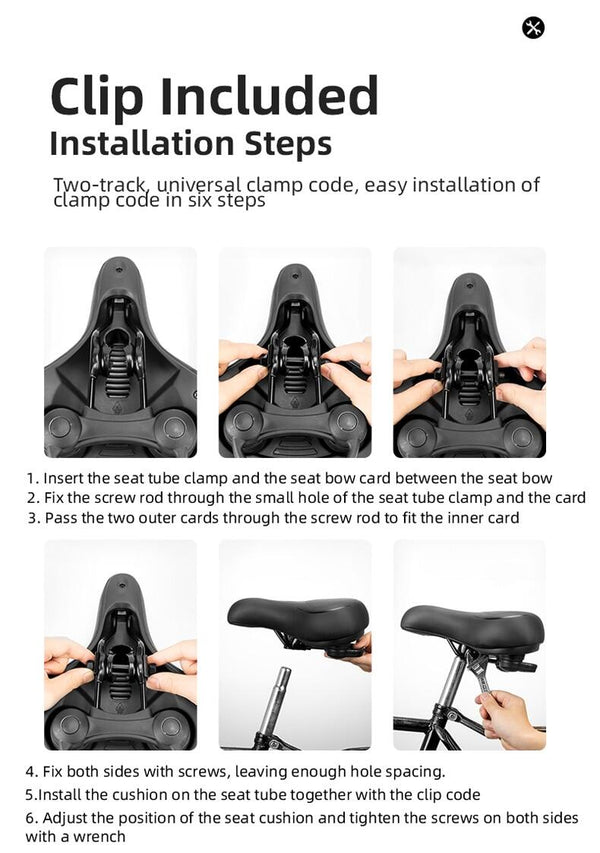 Clip Included
Installation Steps

Two-track, universal clamp code, easy installation of clamp code in six steps

1. Insert the seat tube clamp and the seat bow card between the seat bow
2. Fix the screw rod through the small hole of the seat tube clamp and the card
3. Pass the two outer cards through the screw rod to fit the inner card

4. Fix both sides with screws, leaving enough hole spacing.
5.Install the cushion on the seat tube together with the clip code
6. Adjust the position of the seat cushion and tighten the screws on both sides with a wrench